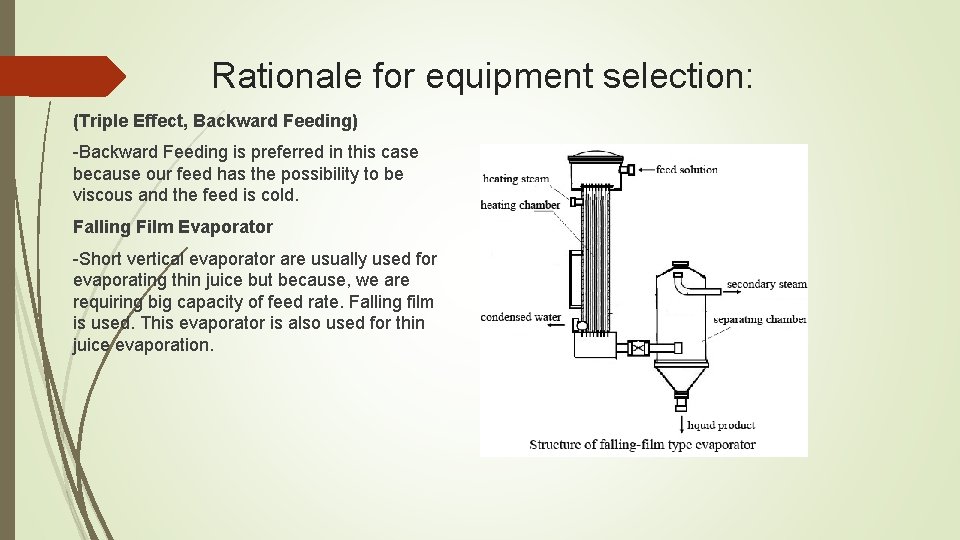 Rationale for equipment selection:

(Triple Effect, Backward Feeding)

-Backward Feeding is preferred in this case because our feed has the possibility to be viscous and the feed is cold.

Falling Film Evaporator

-Short vertical evaporator are usually used for evaporating thin juice but because, we are requiring big capacity of feed rate. Falling film is used. This evaporator is also used for thin juice evaporation.

feed solution
heating steam
heating chamber
secondary steam
condensed water
separating chamber
liquid product
Structure of falling-film type evaporator