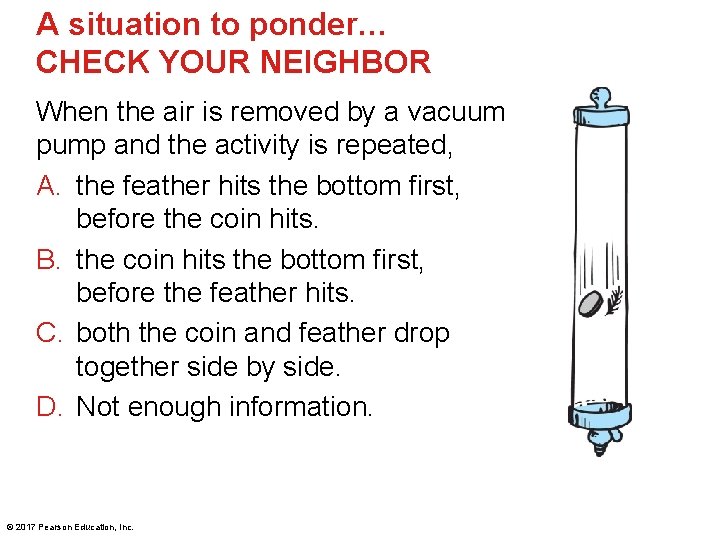 A situation to ponder…
CHECK YOUR NEIGHBOR

When the air is removed by a vacuum pump and the activity is repeated,

A. the feather hits the bottom first, before the coin hits.

B. the coin hits the bottom first, before the feather hits.

C. both the coin and feather drop together side by side.

D. Not enough information.

© 2017 Pearson Education, Inc.