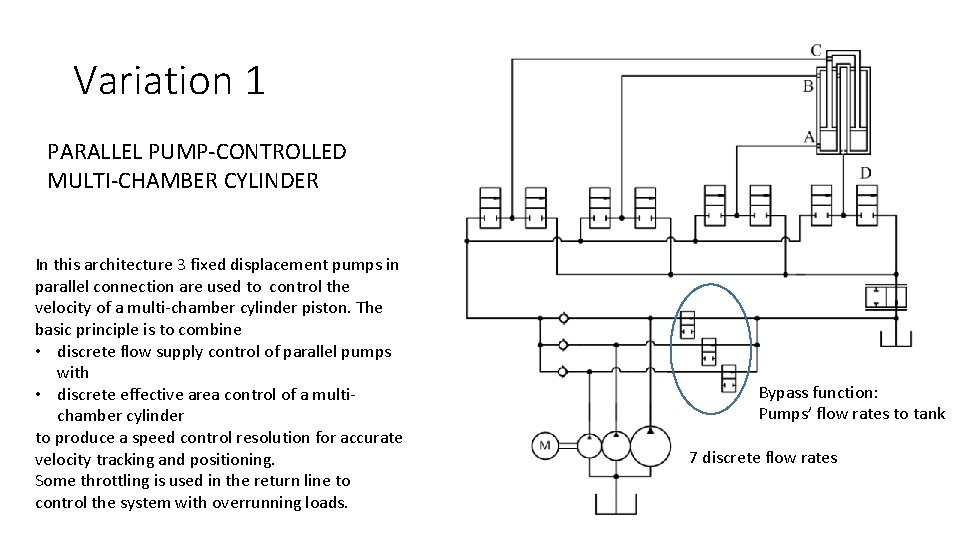 Variation 1

PARALLEL PUMP-CONTROLLED MULTI-CHAMBER CYLINDER

In this architecture 3 fixed displacement pumps in parallel connection are used to control the velocity of a multi-chamber cylinder piston. The basic principle is to combine
• discrete flow supply control of parallel pumps with
• discrete effective area control of a multi-chamber cylinder
to produce a speed control resolution for accurate velocity tracking and positioning.
Some throttling is used in the return line to control the system with overrunning loads.

C
B
A
D

Bypass function:
Pumps' flow rates to tank

M

7 discrete flow rates