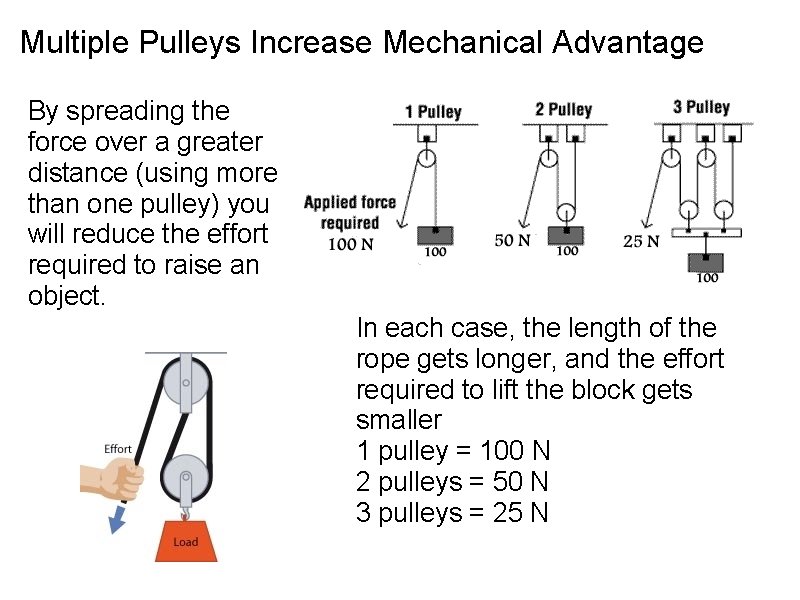 Multiple Pulleys Increase Mechanical Advantage

By spreading the force over a greater distance (using more than one pulley) you will reduce the effort required to raise an object.

1 Pulley

Applied force required
100 N

100

2 Pulley

50 N

100

3 Pulley

25 N

100

Effort

Load

In each case, the length of the rope gets longer, and the effort required to lift the block gets smaller
1 pulley = 100 N
2 pulleys = 50 N
3 pulleys = 25 N