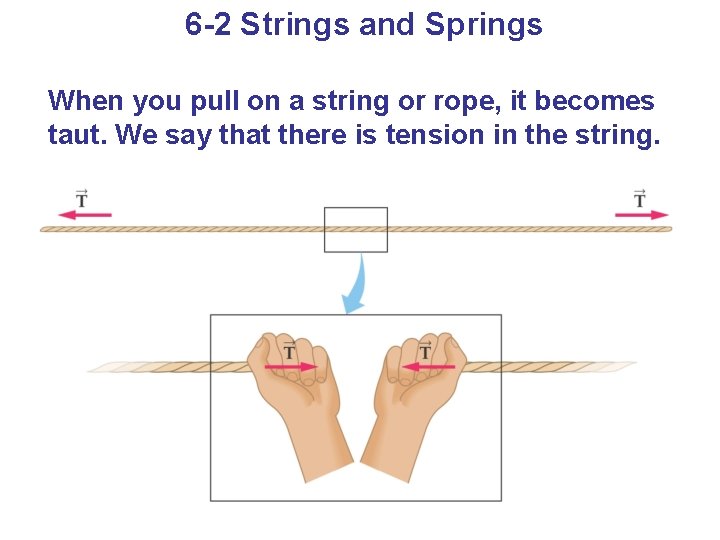 6-2 Strings and Springs

When you pull on a string or rope, it becomes taut. We say that there is tension in the string.

$\vec{T}$

$\vec{T}$

$\vec{T}$

$\vec{T}$