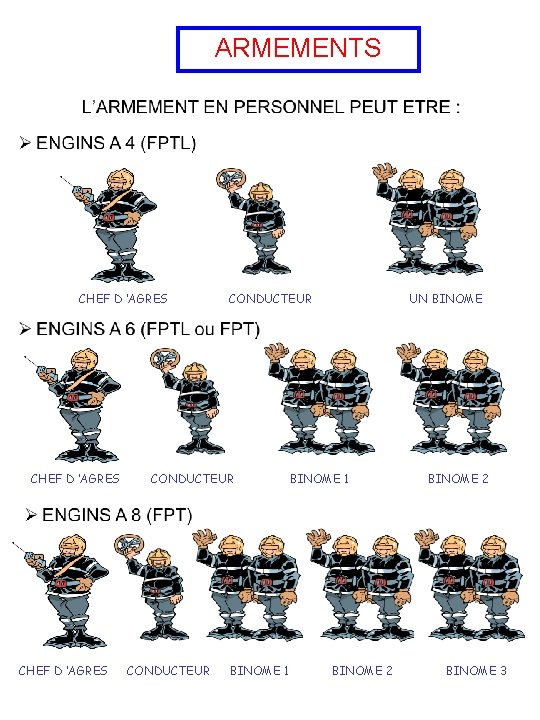 ARMEMENTS

L'ARMEMENT EN PERSONNEL PEUT ETRE :

➢ ENGINS A 4 (FPTL)

CHEF D 'AGRES

CONDUCTEUR

UN BINOME

➢ ENGINS A 6 (FPTL ou FPT)

CHEF D 'AGRES

CONDUCTEUR

BINOME 1

BINOME 2

➢ ENGINS A 8 (FPT)

CHEF D 'AGRES

CONDUCTEUR

BINOME 1

BINOME 2

BINOME 3