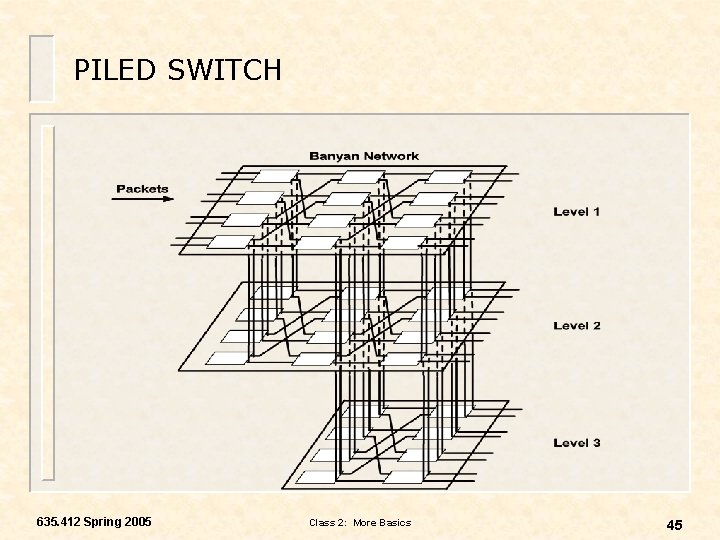 PILED SWITCH

Banyan Network

Packets

Level 1

Level 2

Level 3

635.412 Spring 2005

Class 2: More Basics

45