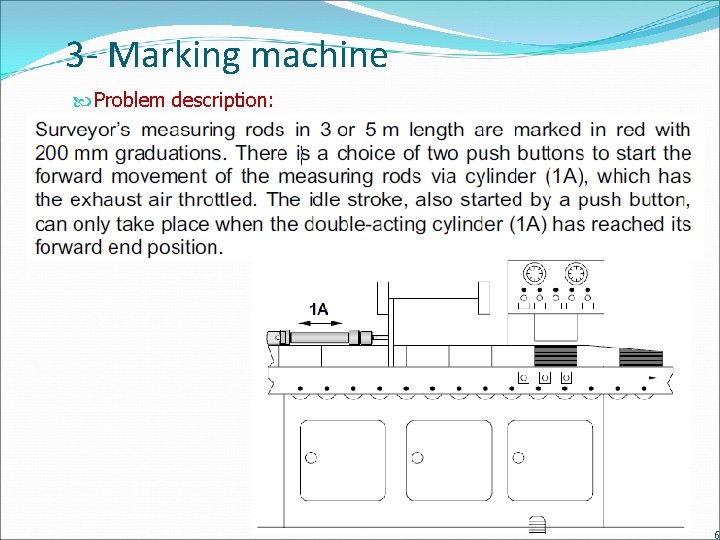 3- Marking machine

Problem description:

Surveyor's measuring rods in 3 or 5 m length are marked in red with 200 mm graduations. There is a choice of two push buttons to start the forward movement of the measuring rods via cylinder (1A), which has the exhaust air throttled. The idle stroke, also started by a push button, can only take place when the double-acting cylinder (1A) has reached its forward end position.

1A

6