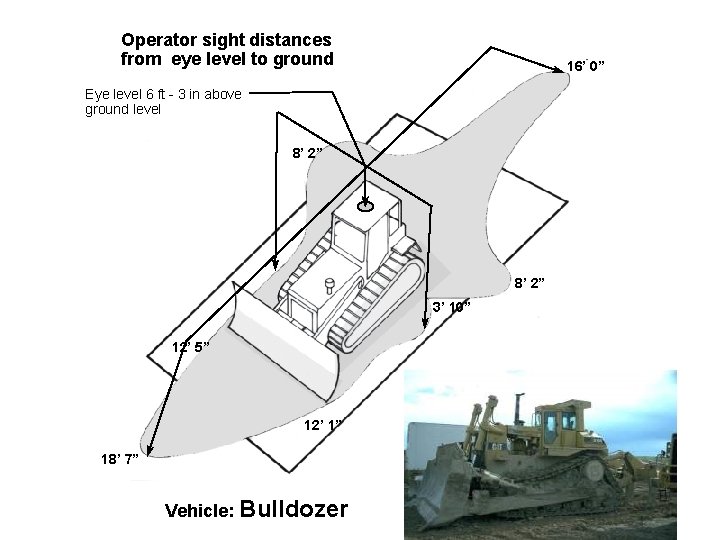 Operator sight distances from eye level to ground

Eye level 6 ft - 3 in above ground level

16' 0"

8' 2"

8' 2"

3' 10"

12' 5"

12' 1"

18' 7"

Vehicle: Bulldozer

CAT