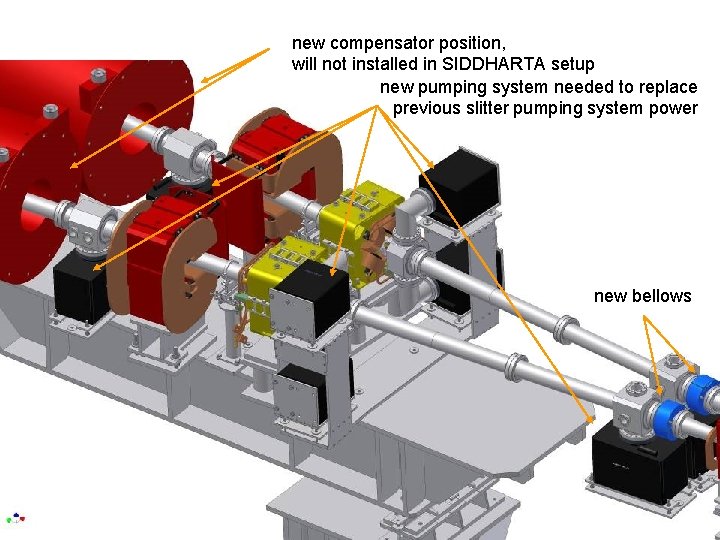 new compensator position,
will not installed in SIDDHARTA setup

new pumping system needed to replace
previous slitter pumping system power

new bellows