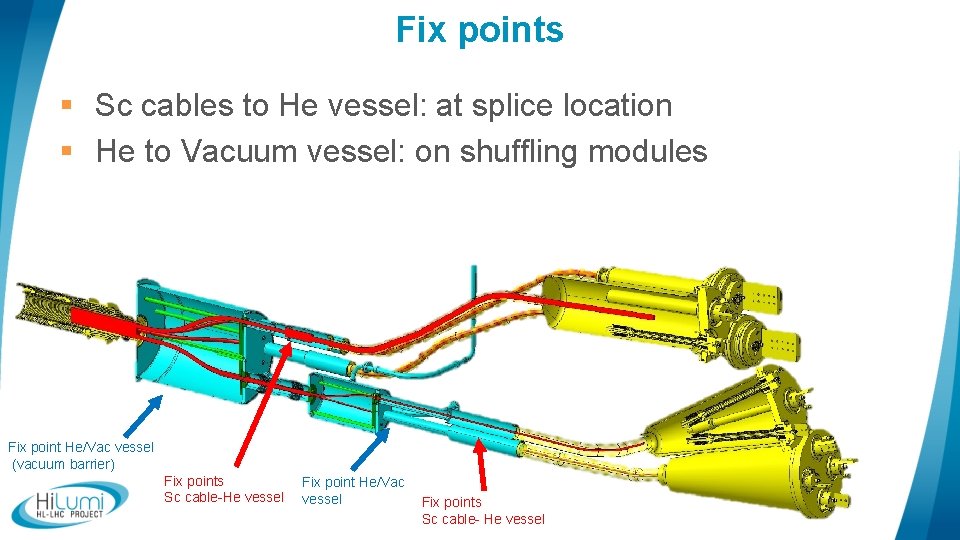 Fix points

▪ Sc cables to He vessel: at splice location
▪ He to Vacuum vessel: on shuffling modules

Fix point He/Vac vessel (vacuum barrier)

Fix points
Sc cable-He vessel

Fix point He/Vac vessel

Fix points
Sc cable- He vessel

HiLumi HL-LHC PROJECT