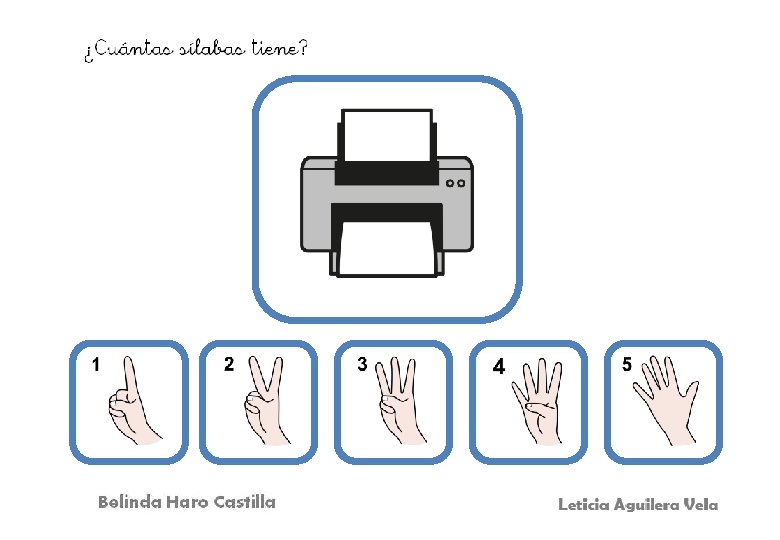 ¿Cuántas sílabas tiene?

1

2

3

4

5

Belinda Haro Castilla

Leticia Aguilera Vela