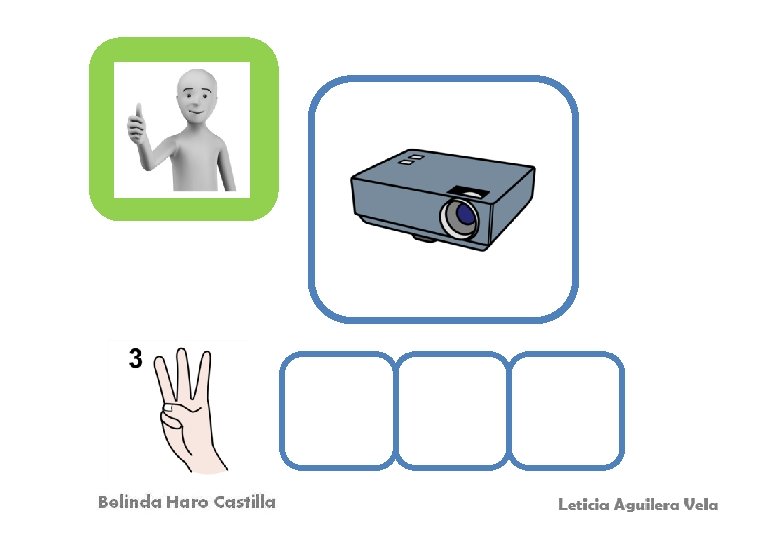 3

Belinda Haro Castilla

Leticia Aguilera Vela