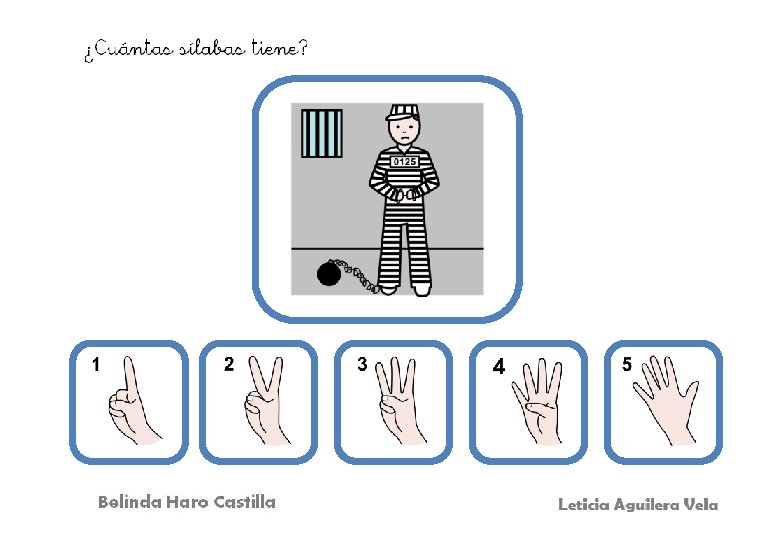 ¿Cuántas sílabas tiene?

0125

1

2

3

4

5

Belinda Haro Castilla

Leticia Aguilera Vela