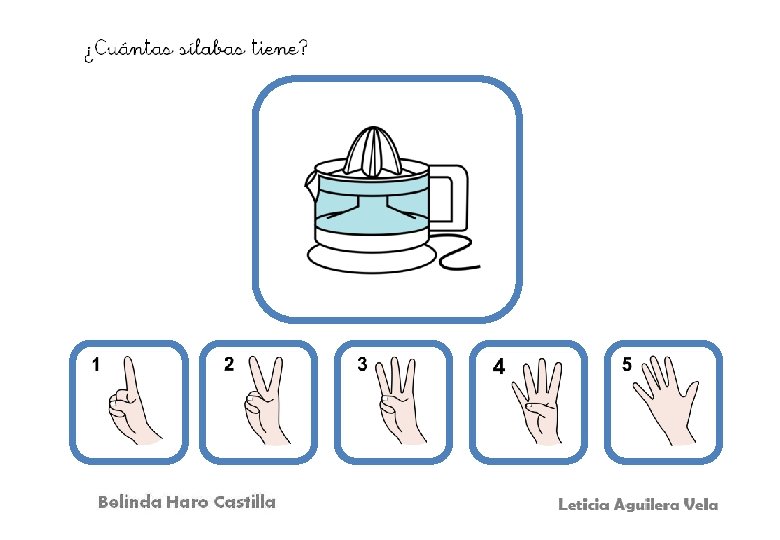 ¿Cuántas sílabas tiene?

1

2

3

4

5

Belinda Haro Castilla

Leticia Aguilera Vela