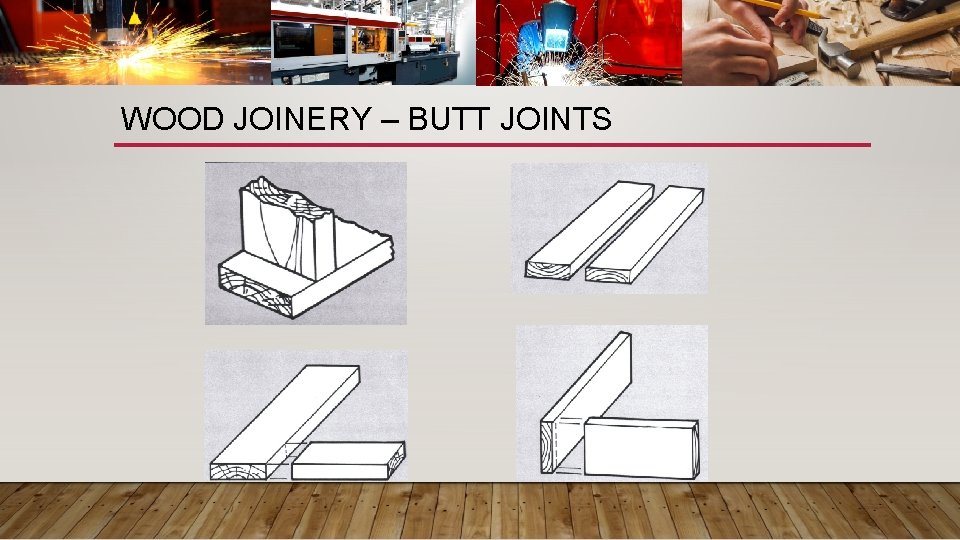 WOOD JOINERY – BUTT JOINTS