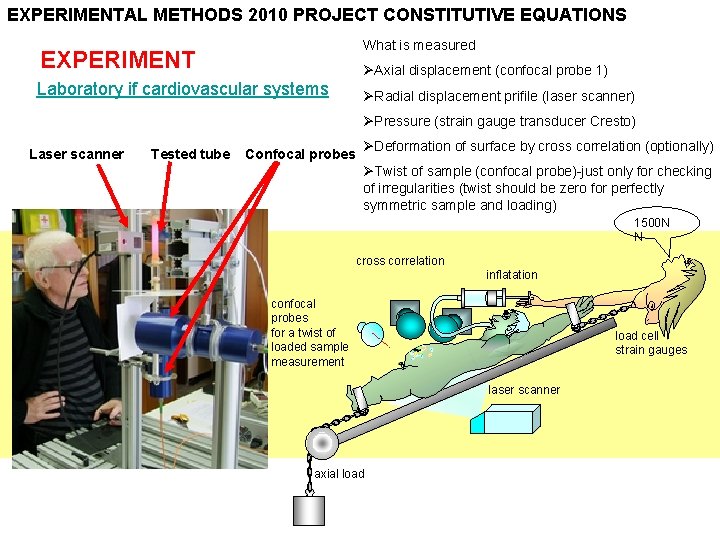 EXPERIMENTAL METHODS 2010 PROJECT CONSTITUTIVE EQUATIONS

EXPERIMENT

Laboratory if cardiovascular systems

What is measured

➢Axial displacement (confocal probe 1)

➢Radial displacement prifile (laser scanner)

➢Pressure (strain gauge transducer Cresto)

➢Deformation of surface by cross correlation (optionally)

➢Twist of sample (confocal probe)-just only for checking of irregularities (twist should be zero for perfectly symmetric sample and loading)

Laser scanner

Tested tube

Confocal probes

1500N N

cross correlation

inflatation

confocal probes for a twist of loaded sample measurement

load cell strain gauges

laser scanner

axial load