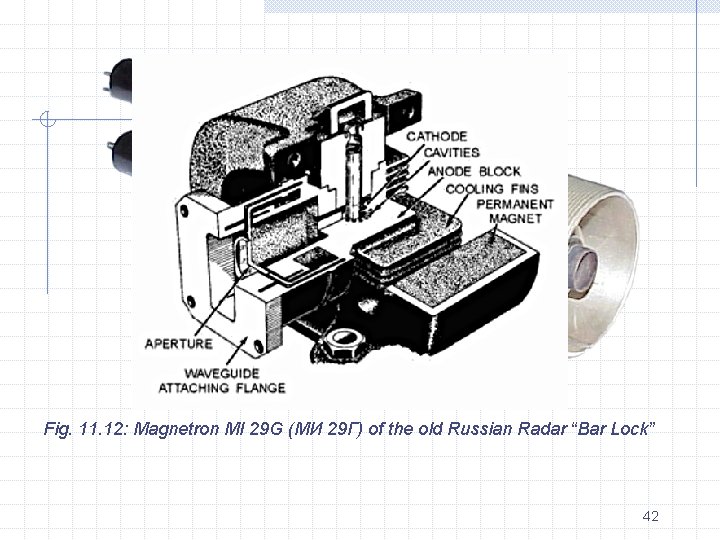 CATHODE
CAVITIES
ANODE BLOCK
COOLING FINS
PERMANENT MAGNET
APERTURE
WAVEGUIDE ATTACHING FLANGE

Fig. 11.12: Magnetron MI 29G (МИ 29Г) of the old Russian Radar “Bar Lock”

42