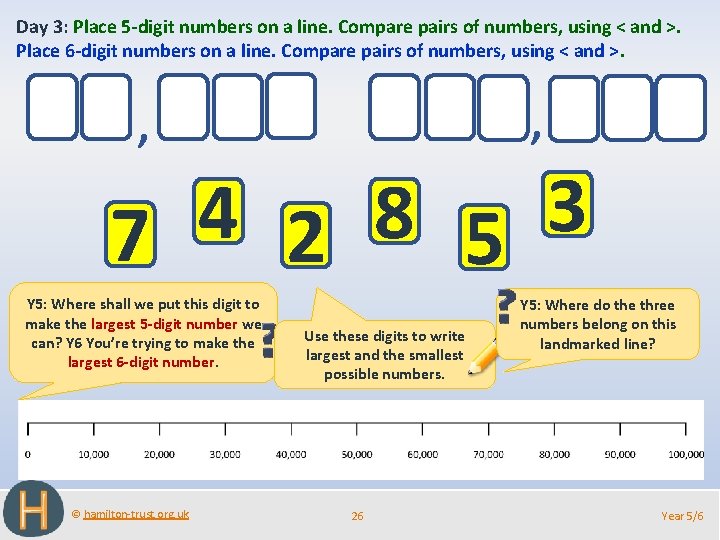 Day 3: Place 5-digit numbers on a line. Compare pairs of numbers, using < and >.
Place 6-digit numbers on a line. Compare pairs of numbers, using < and >.

, ,

7 4 2 8 5 3

Y5: Where shall we put this digit to make the largest 5-digit number we can? Y6 You're trying to make the largest 6-digit number.

?

Use these digits to write largest and the smallest possible numbers.

?

Y5: Where do the three numbers belong on this landmarked line?

0 10,000 20,000 30,000 40,000 50,000 60,000 70,000 80,000 90,000 100,000

H

© hamilton-trust.org.uk

26

Year 5/6