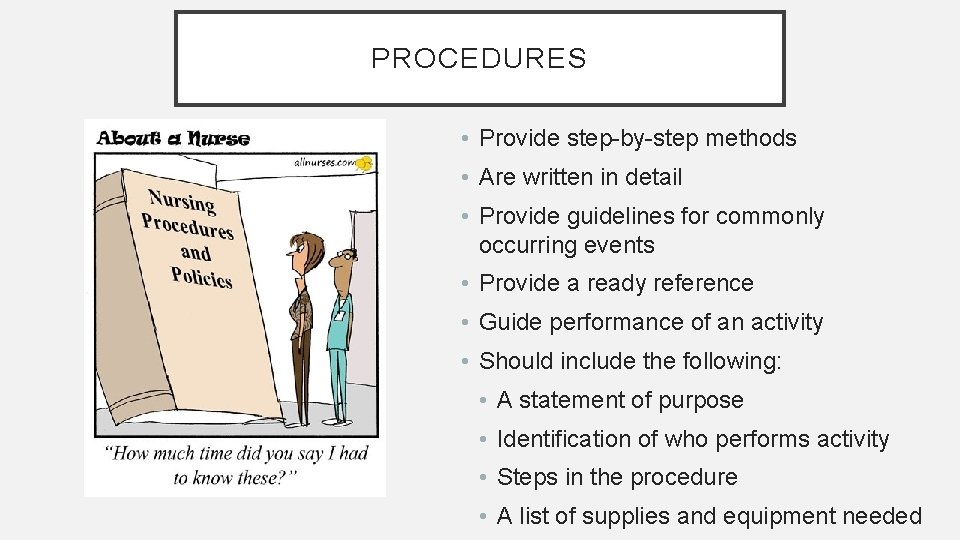 PROCEDURES

About a Nurse

allnurses.com

Nursing Procedures and Policies

"How much time did you say I had to know these?"

• Provide step-by-step methods
• Are written in detail
• Provide guidelines for commonly occurring events
• Provide a ready reference
• Guide performance of an activity
• Should include the following:
  • A statement of purpose
  • Identification of who performs activity
  • Steps in the procedure
  • A list of supplies and equipment needed