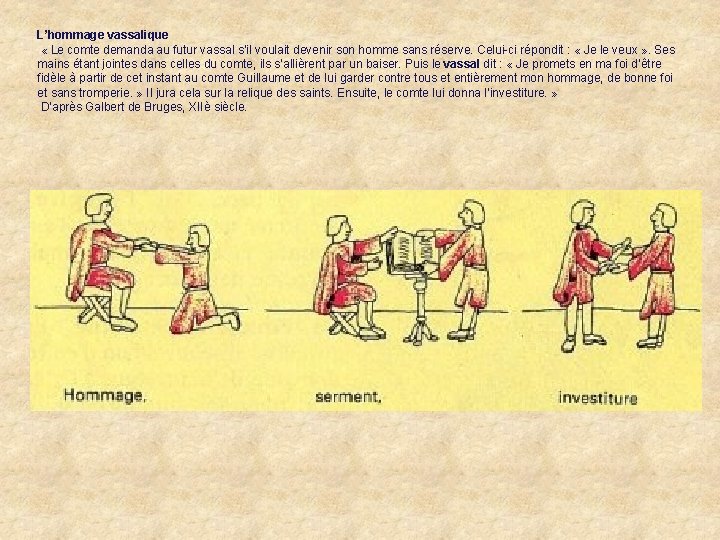 L'hommage vassalique

« Le comte demanda au futur vassal s'il voulait devenir son homme sans réserve. Celui-ci répondit : « Je le veux ». Ses mains étant jointes dans celles du comte, ils s'allièrent par un baiser. Puis le vassal dit : « Je promets en ma foi d'être fidèle à partir de cet instant au comte Guillaume et de lui garder contre tous et entièrement mon hommage, de bonne foi et sans tromperie. » Il jura cela sur la relique des saints. Ensuite, le comte lui donna l'investiture. »

D'après Galbert de Bruges, XIIè siècle.

Hommage,

serment,

investiture