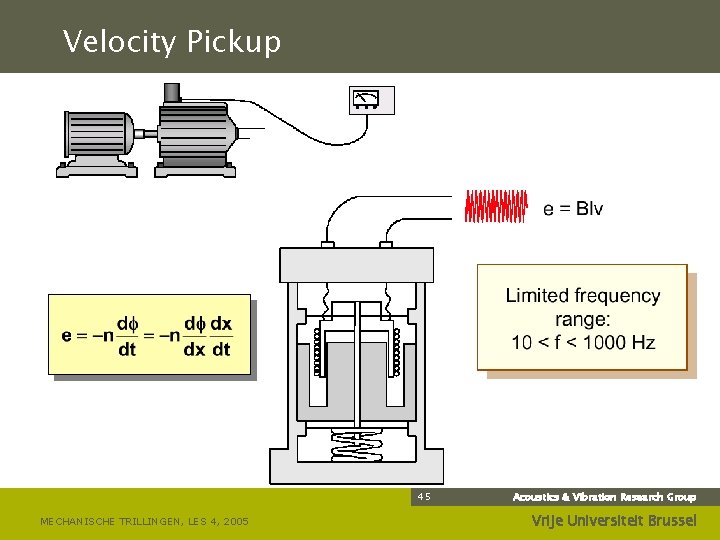 Velocity Pickup

e = Blv

$e = -n\frac{d\phi}{dt} = -n\frac{d\phi}{dx}\frac{dx}{dt}$

Limited frequency range: 10 < f < 1000 Hz

45

Acoustics & Vibration Research Group

MECHANISCHE TRILLINGEN, LES 4, 2005

Vrije Universiteit Brussel