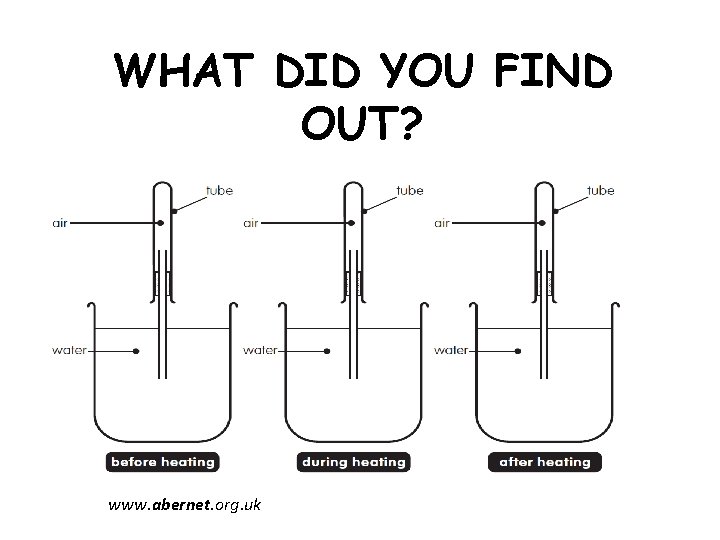 WHAT DID YOU FIND OUT?

tube
air
water
before heating

tube
air
water
during heating

tube
air
water
after heating

www.abernet.org.uk