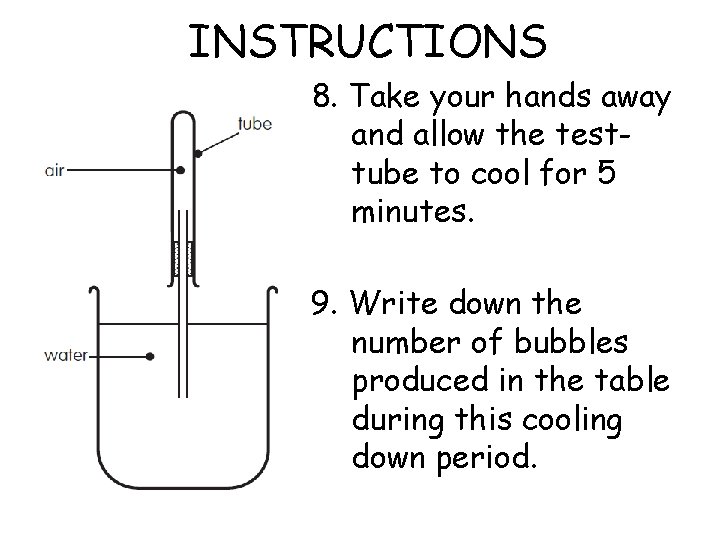 INSTRUCTIONS

tube

air

water

8. Take your hands away and allow the test-tube to cool for 5 minutes.

9. Write down the number of bubbles produced in the table during this cooling down period.