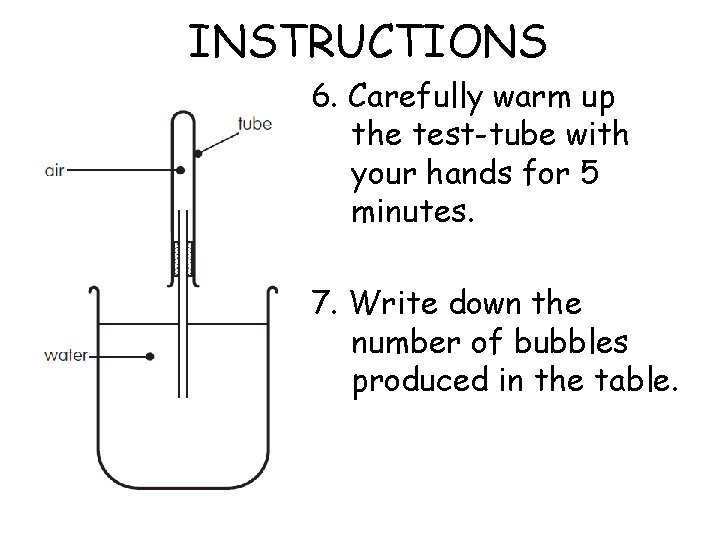 INSTRUCTIONS

tube

air

water

6. Carefully warm up the test-tube with your hands for 5 minutes.

7. Write down the number of bubbles produced in the table.