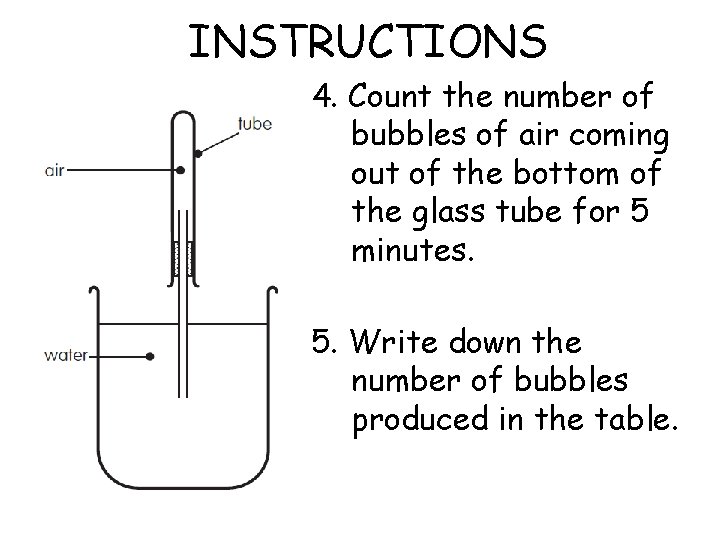 INSTRUCTIONS

tube

air

water

4. Count the number of bubbles of air coming out of the bottom of the glass tube for 5 minutes.

5. Write down the number of bubbles produced in the table.