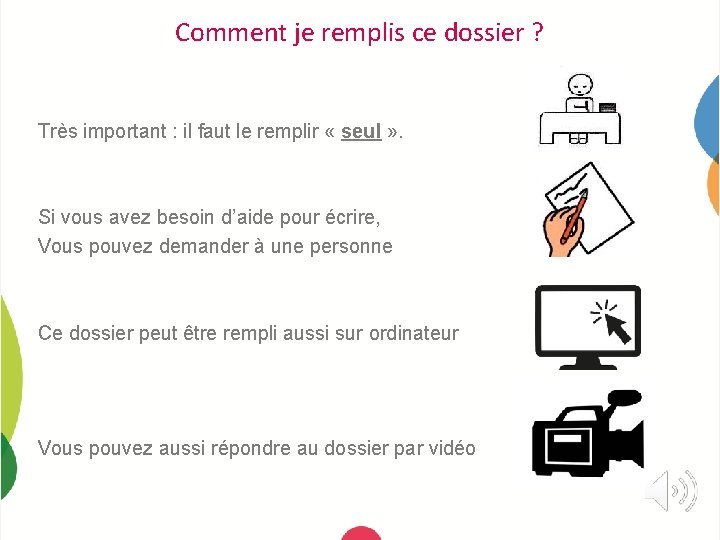 Comment je remplis ce dossier ?

Très important : il faut le remplir « seul ».

Si vous avez besoin d'aide pour écrire,
Vous pouvez demander à une personne

Ce dossier peut être rempli aussi sur ordinateur

Vous pouvez aussi répondre au dossier par vidéo