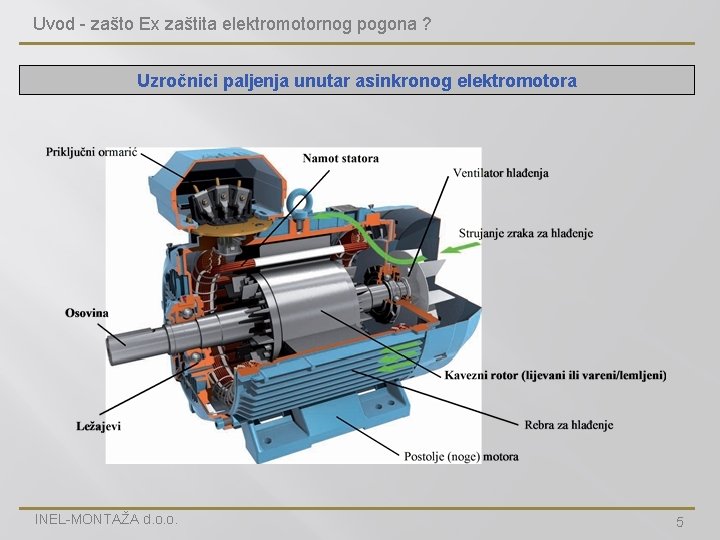 Uvod - zašto Ex zaštita elektromotornog pogona ?

Uzročnici paljenja unutar asinkronog elektromotora

Priključni ormarić

Namot statora

Ventilator hlađenja

Strujanje zraka za hlađenje

Osovina

Kavezni rotor (lijevani ili vareni/lemljeni)

Ležajevi

Rebra za hlađenje

Postolje (noge) motora

INEL-MONTAŽA d.o.o.

5