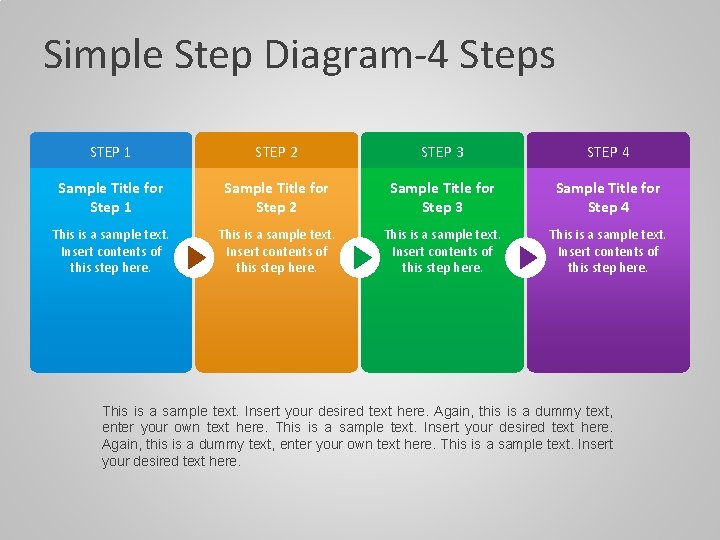 Simple Step Diagram-4 Steps

STEP 1

Sample Title for Step 1

This is a sample text. Insert contents of this step here.

STEP 2

Sample Title for Step 2

This is a sample text. Insert contents of this step here.

STEP 3

Sample Title for Step 3

This is a sample text. Insert contents of this step here.

STEP 4

Sample Title for Step 4

This is a sample text. Insert contents of this step here.

This is a sample text. Insert your desired text here. Again, this is a dummy text, enter your own text here. This is a sample text. Insert your desired text here. Again, this is a dummy text, enter your own text here. This is a sample text. Insert your desired text here.