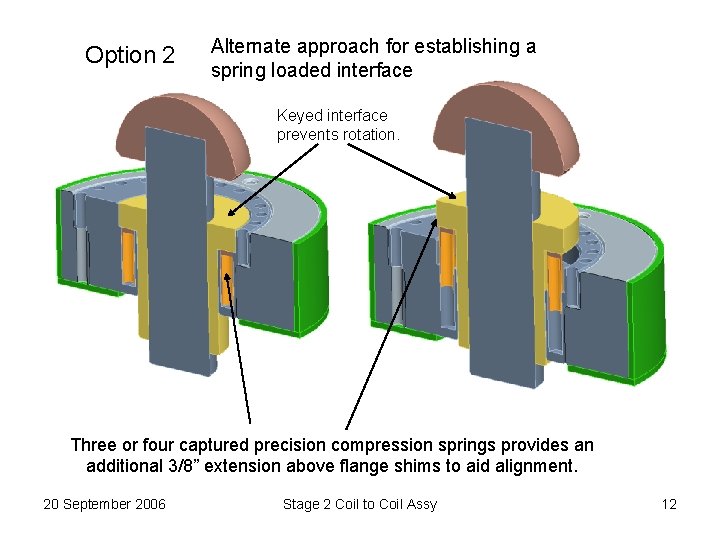 Option 2

Alternate approach for establishing a spring loaded interface

Keyed interface prevents rotation.

Three or four captured precision compression springs provides an additional 3/8” extension above flange shims to aid alignment.

20 September 2006

Stage 2 Coil to Coil Assy

12