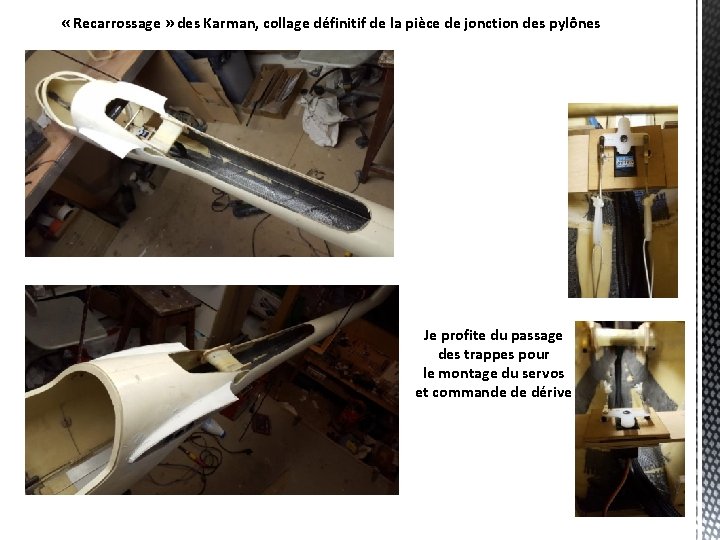 « Recarrossage » des Karman, collage définitif de la pièce de jonction des pylônes

Je profite du passage des trappes pour le montage du servos et commande de dérive