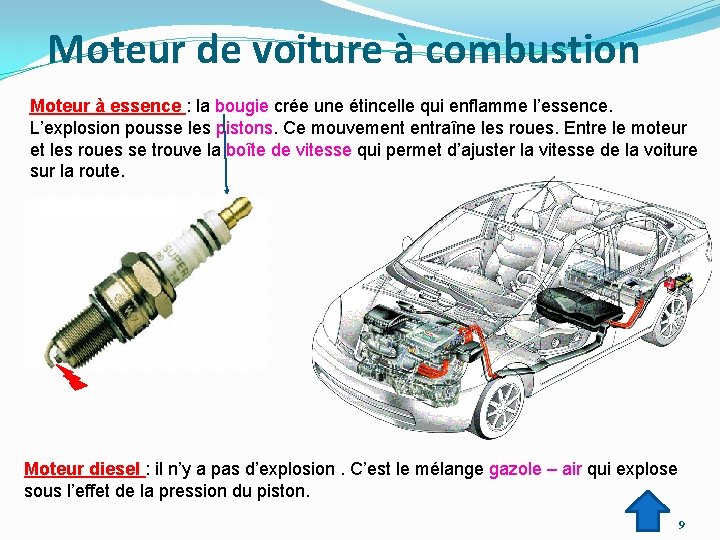 Moteur de voiture à combustion

Moteur à essence : la bougie crée une étincelle qui enflamme l'essence. L'explosion pousse les pistons. Ce mouvement entraîne les roues. Entre le moteur et les roues se trouve la boîte de vitesse qui permet d'ajuster la vitesse de la voiture sur la route.

SUPER

Moteur diesel : il n'y a pas d'explosion . C'est le mélange gazole – air qui explose sous l'effet de la pression du piston.

9