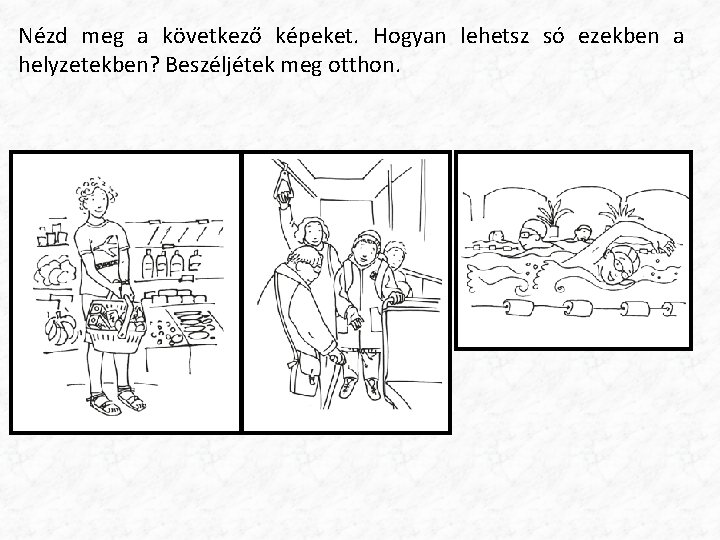 Nézd meg a következő képeket. Hogyan lehetsz só ezekben a helyzetekben? Beszéljétek meg otthon.