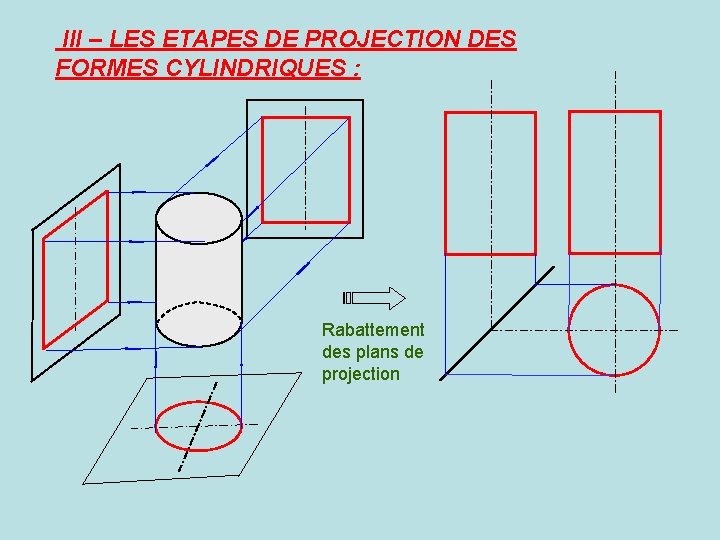 III – LES ETAPES DE PROJECTION DES FORMES CYLINDRIQUES :

Rabattement des plans de projection