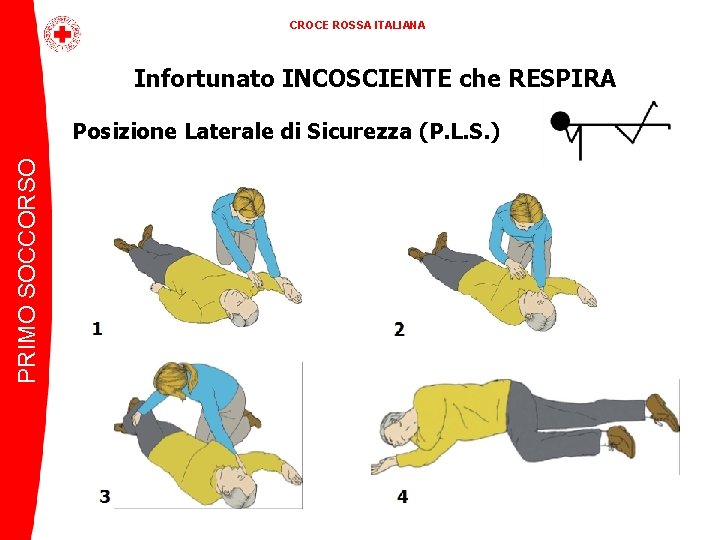 CROCE ROSSA ITALIANA

PRIMO SOCCORSO

Infortunato INCOSCIENTE che RESPIRA

Posizione Laterale di Sicurezza (P.L.S.)

1

2

3

4