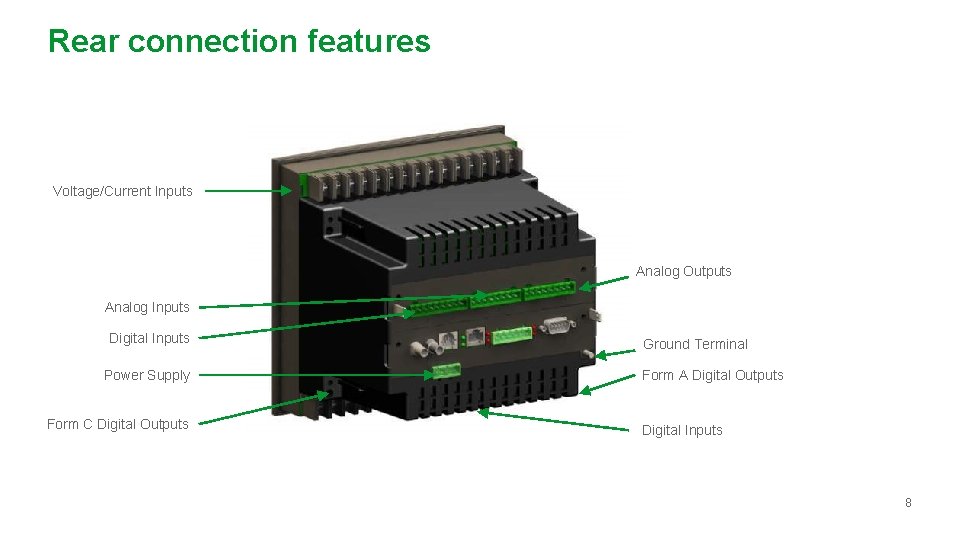 Rear connection features

Voltage/Current Inputs

Analog Inputs

Digital Inputs

Power Supply

Form C Digital Outputs

Analog Outputs

Ground Terminal

Form A Digital Outputs

Digital Inputs

8