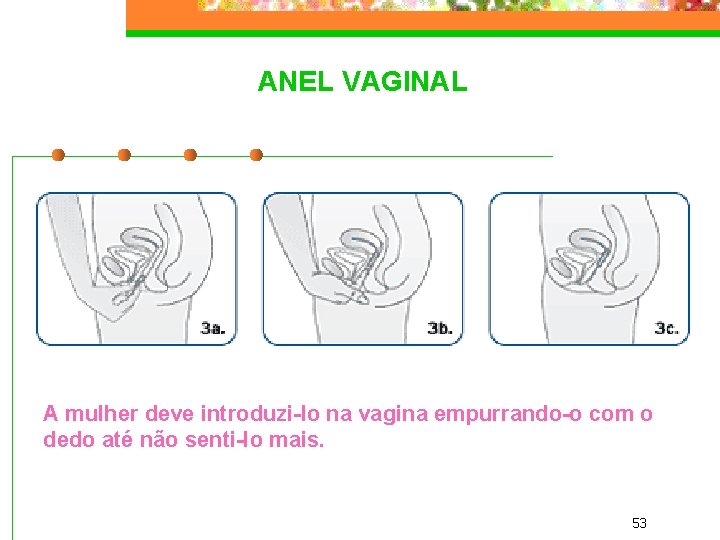 ANEL VAGINAL

3a.

3b.

3c.

A mulher deve introduzi-lo na vagina empurrando-o com o dedo até não senti-lo mais.

53