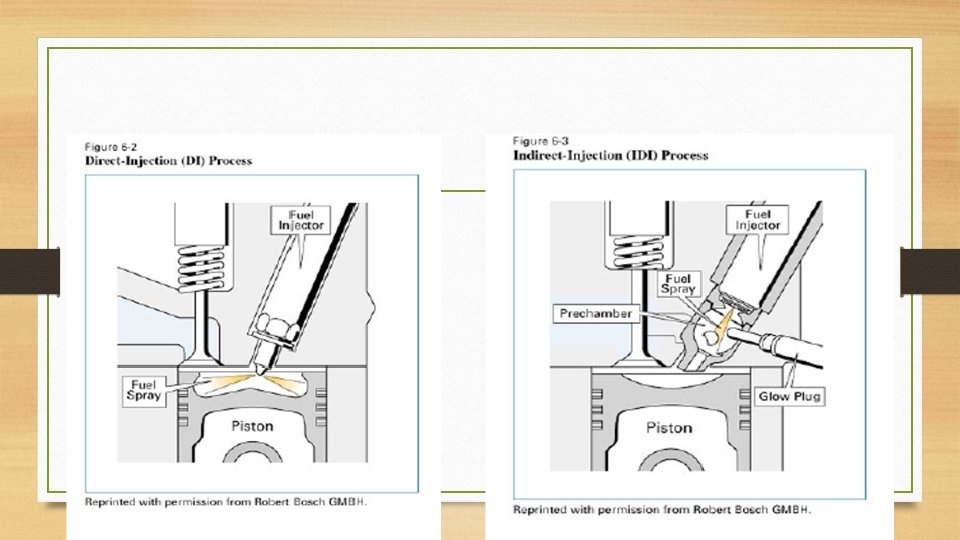 Figure 6-2
Direct-Injection (DI) Process

Fuel Injector

Fuel Spray

Piston

Reprinted with permission from Robert Bosch GMBH.

Figure 6-3
Indirect-Injection (IDI) Process

Fuel Injector

Fuel Spray

Prechamber

Glow Plug

Piston

Reprinted with permission from Robert Bosch GMBH.