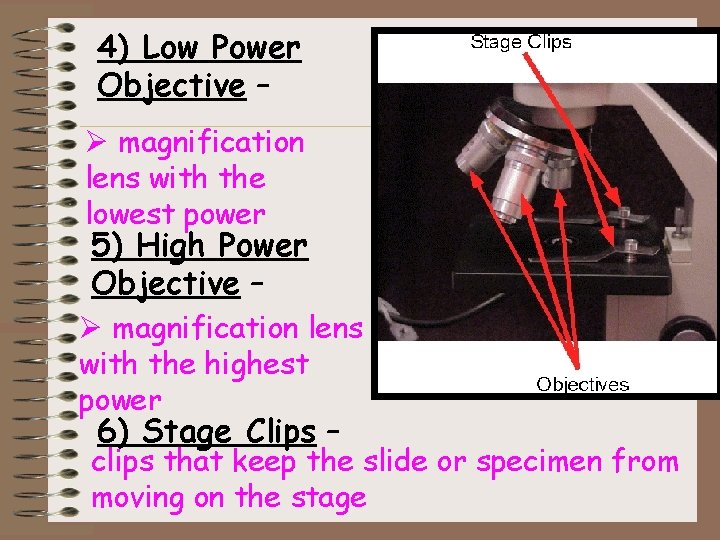 4) Low Power Objective –

➢ magnification lens with the lowest power

5) High Power Objective –

➢ magnification lens with the highest power

6) Stage Clips –

clips that keep the slide or specimen from moving on the stage

Stage Clips

Objectives