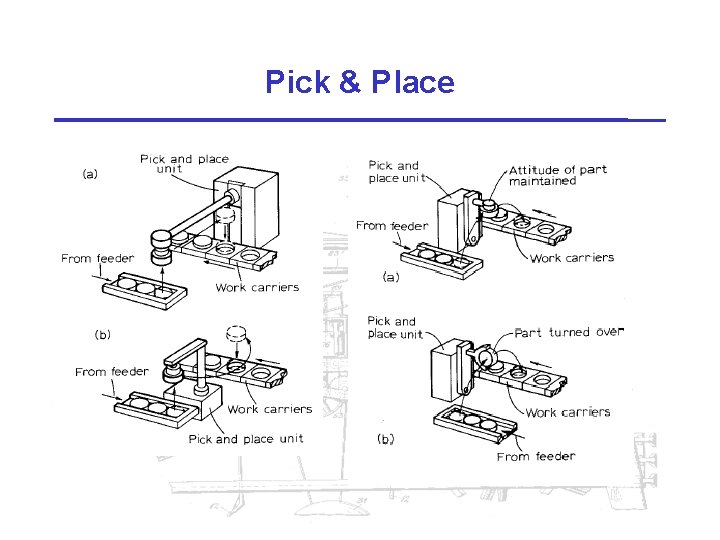 Pick & Place

(a)

Pick and place unit

From feeder

Work carriers

(b)

From feeder

Work carriers

Pick and place unit

Pick and place unit

Attitude of part maintained

From feeder

Work carriers

(a)

Pick and place unit

Part turned over

Work carriers

(b)

From feeder