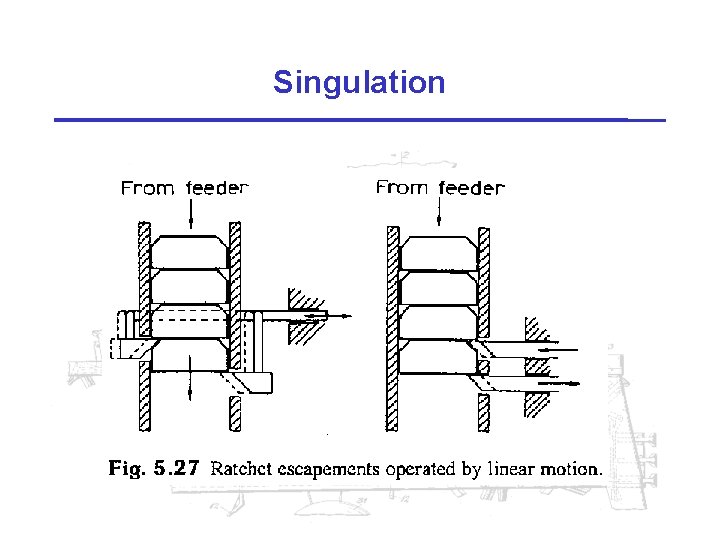 Singulation

From feeder

From feeder

Fig. 5.27 Ratchet escapements operated by linear motion.