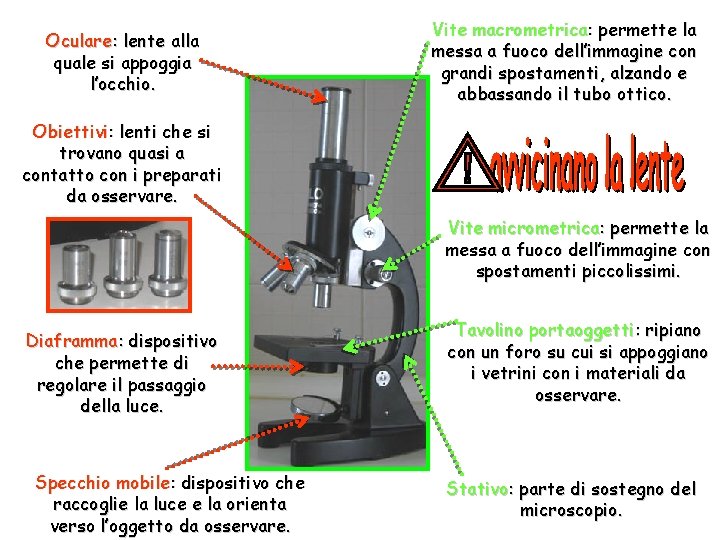 Oculare: lente alla quale si appoggia l'occhio.

Obiettivi: lenti che si trovano quasi a contatto con i preparati da osservare.

Diaframma: dispositivo che permette di regolare il passaggio della luce.

Specchio mobile: dispositivo che raccoglie la luce e la orienta verso l'oggetto da osservare.

Vite macrometrica: permette la messa a fuoco dell'immagine con grandi spostamenti, alzando e abbassando il tubo ottico.

! avvicinano la lente

Vite micrometrica: permette la messa a fuoco dell'immagine con spostamenti piccolissimi.

Tavolino portaoggetti: ripiano con un foro su cui si appoggiano i vetrini con i materiali da osservare.

Stativo: parte di sostegno del microscopio.