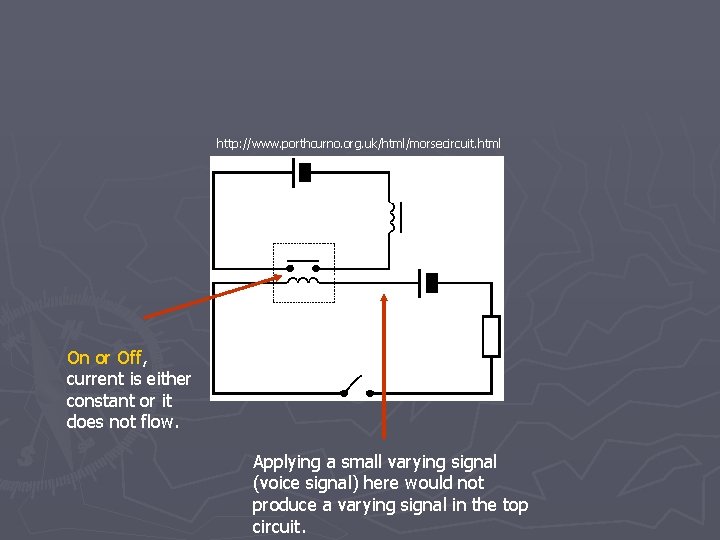 http://www.porthcurno.org.uk/html/morsecircuit.html

On or Off, current is either constant or it does not flow.

Applying a small varying signal (voice signal) here would not produce a varying signal in the top circuit.