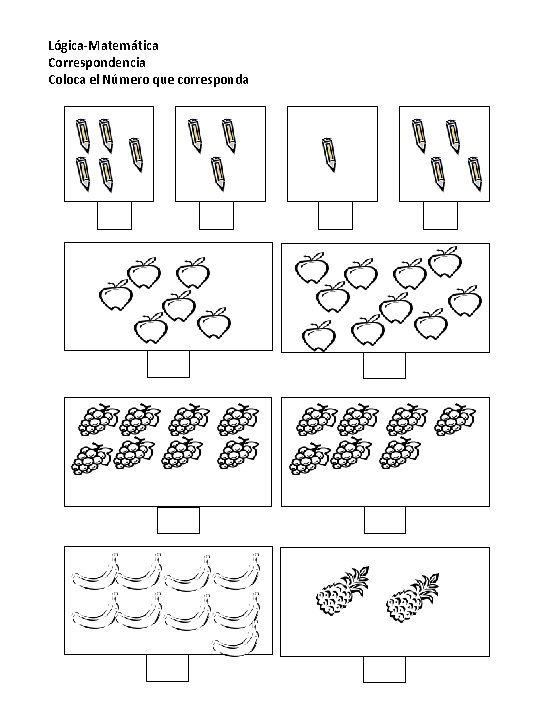 Lógica-Matemática
Correspondencia
Coloca el Número que corresponda