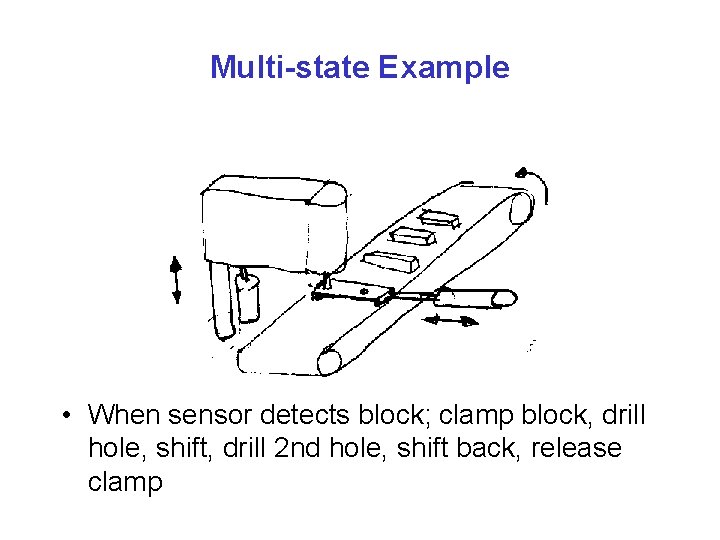 Multi-state Example

• When sensor detects block; clamp block, drill hole, shift, drill 2nd hole, shift back, release clamp