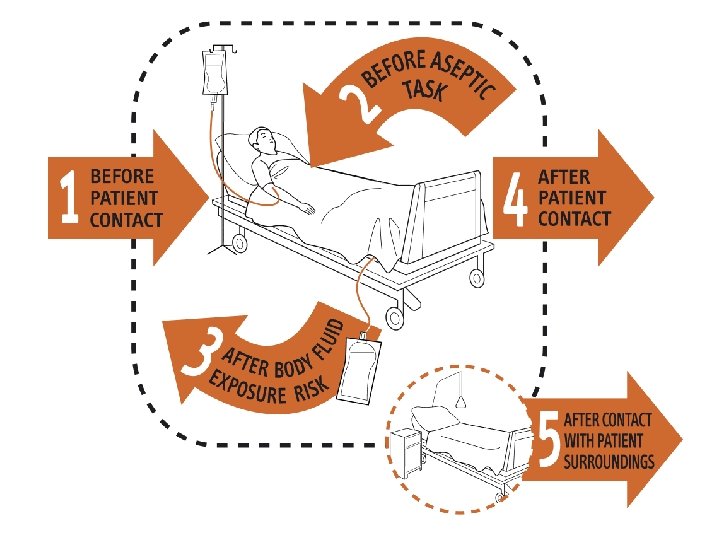 1 BEFORE PATIENT CONTACT

2 BEFORE ASEPTIC TASK

3 AFTER BODY FLUID EXPOSURE RISK

4 AFTER PATIENT CONTACT

5 AFTER CONTACT WITH PATIENT SURROUNDINGS