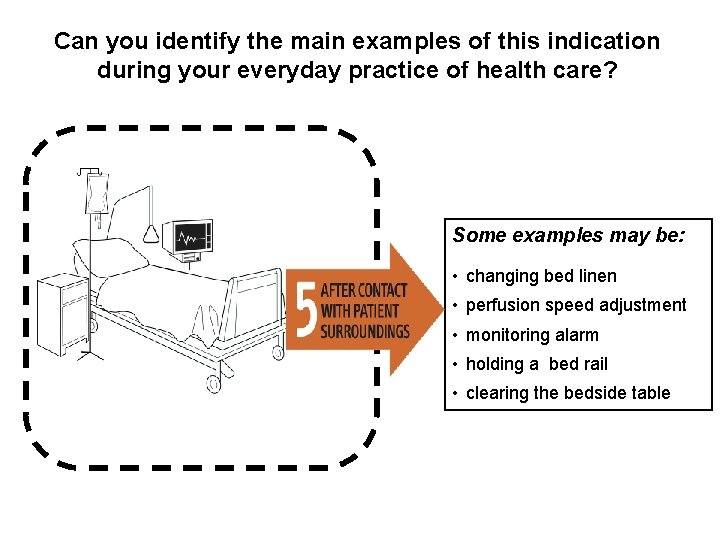 Can you identify the main examples of this indication during your everyday practice of health care?

5 AFTER CONTACT WITH PATIENT SURROUNDINGS

Some examples may be:

• changing bed linen
• perfusion speed adjustment
• monitoring alarm
• holding a bed rail
• clearing the bedside table