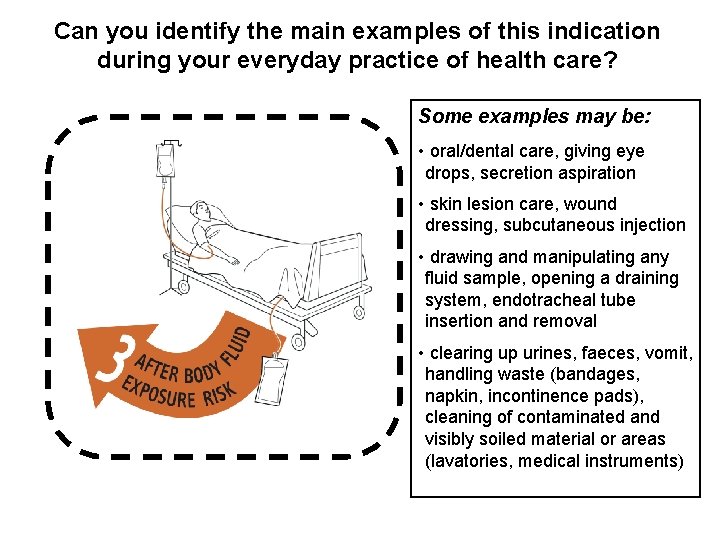 Can you identify the main examples of this indication during your everyday practice of health care?

3 AFTER BODY FLUID EXPOSURE RISK

Some examples may be:

• oral/dental care, giving eye drops, secretion aspiration

• skin lesion care, wound dressing, subcutaneous injection

• drawing and manipulating any fluid sample, opening a draining system, endotracheal tube insertion and removal

• clearing up urines, faeces, vomit, handling waste (bandages, napkin, incontinence pads), cleaning of contaminated and visibly soiled material or areas (lavatories, medical instruments)