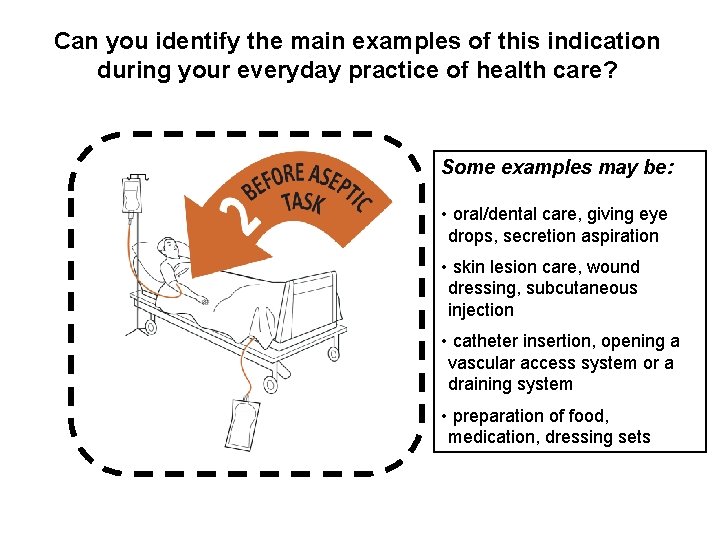 Can you identify the main examples of this indication during your everyday practice of health care?

2 BEFORE ASEPTIC TASK

Some examples may be:

• oral/dental care, giving eye drops, secretion aspiration

• skin lesion care, wound dressing, subcutaneous injection

• catheter insertion, opening a vascular access system or a draining system

• preparation of food, medication, dressing sets