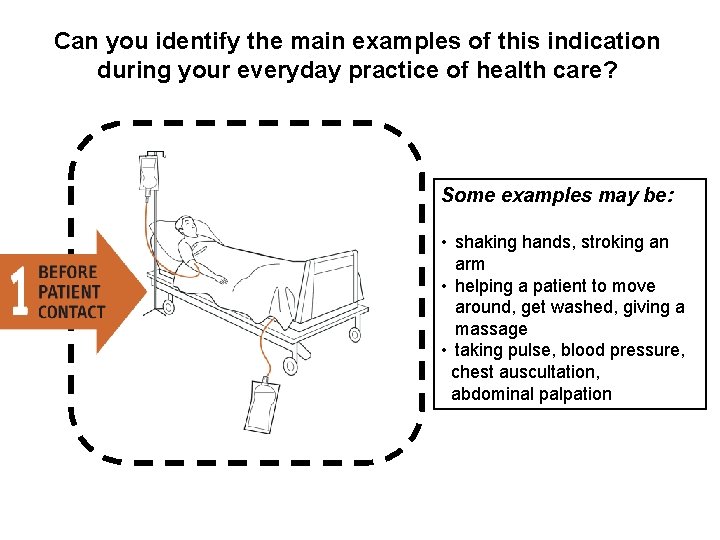 Can you identify the main examples of this indication during your everyday practice of health care?

1 BEFORE PATIENT CONTACT

Some examples may be:

• shaking hands, stroking an arm
• helping a patient to move around, get washed, giving a massage
• taking pulse, blood pressure, chest auscultation, abdominal palpation